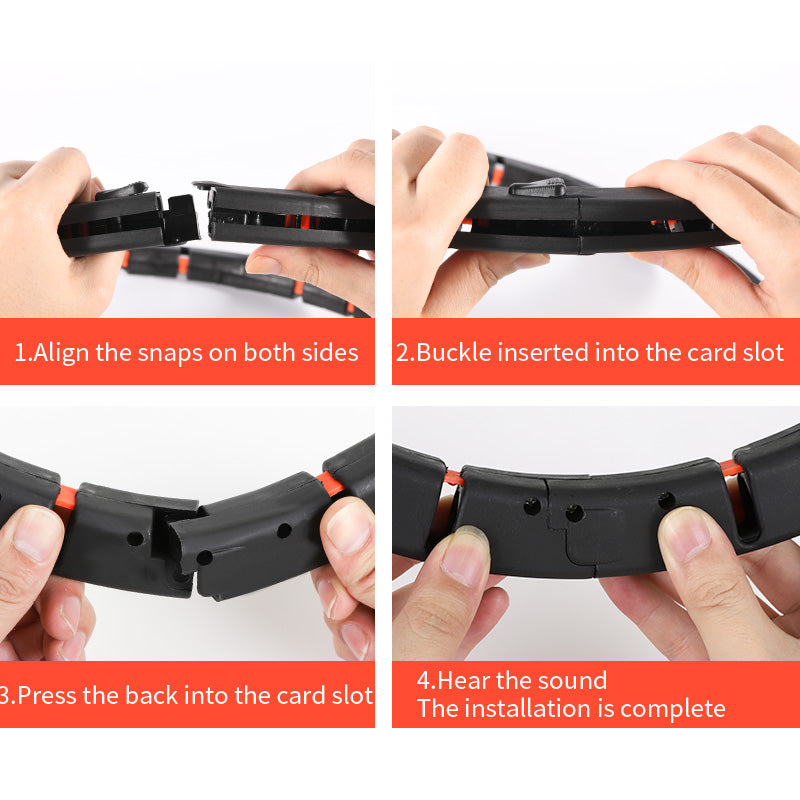 1.Align the snaps on both sides

2.Buckle inserted into the card slot

3.Press the back into the card slot

4.Hear the sound
The installation is complete